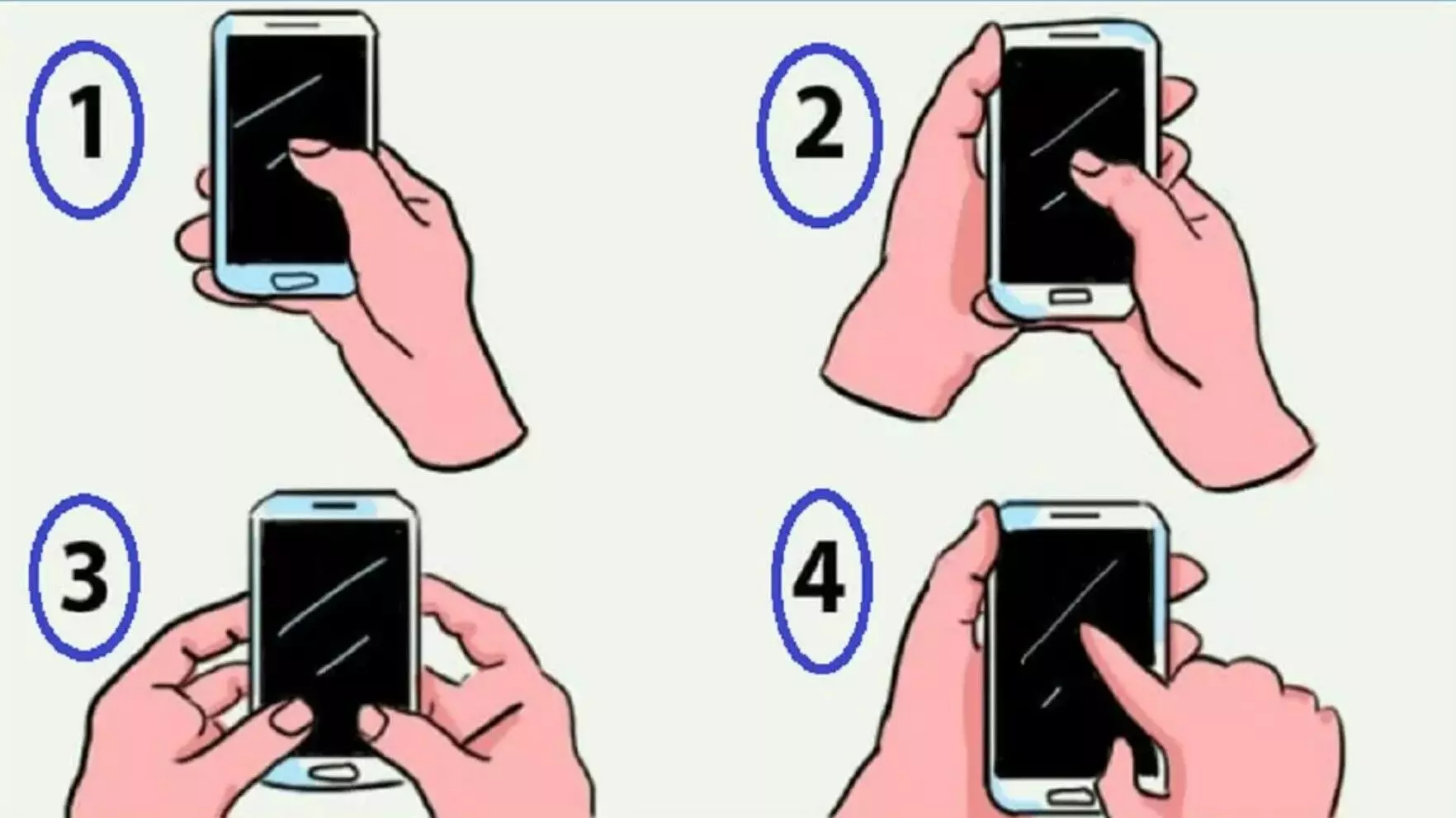 1

2

3

4